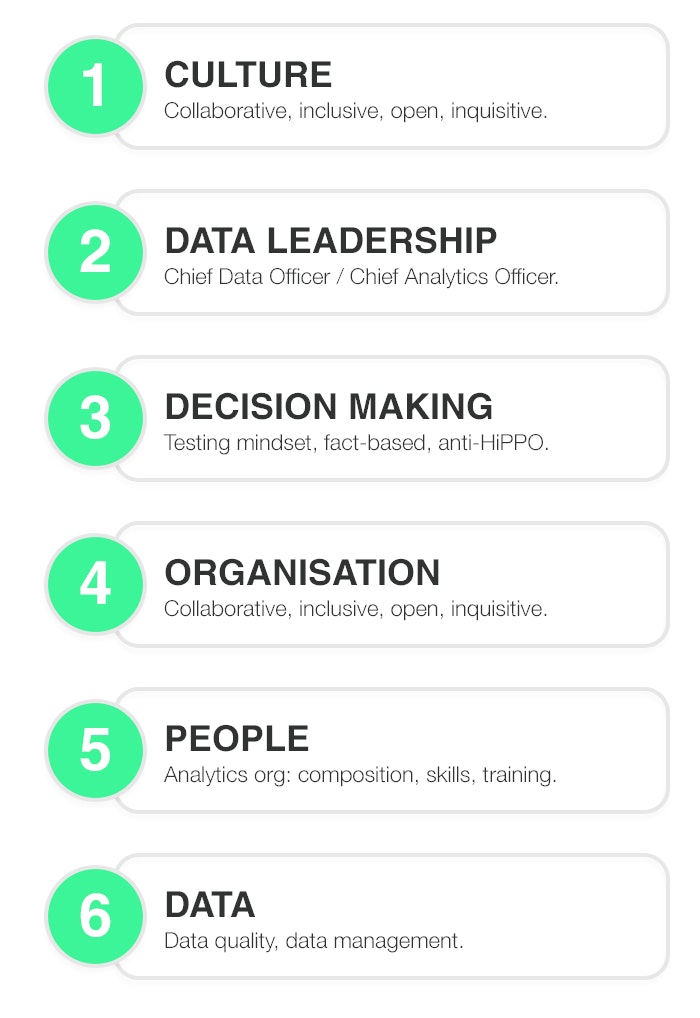 1
CULTURE
Collaborative, inclusive, open, inquisitive.

2
DATA LEADERSHIP
Chief Data Officer / Chief Analytics Officer.

3
DECISION MAKING
Testing mindset, fact-based, anti-HiPPO.

4
ORGANISATION
Collaborative, inclusive, open, inquisitive.

5
PEOPLE
Analytics org: composition, skills, training.

6
DATA
Data quality, data management.